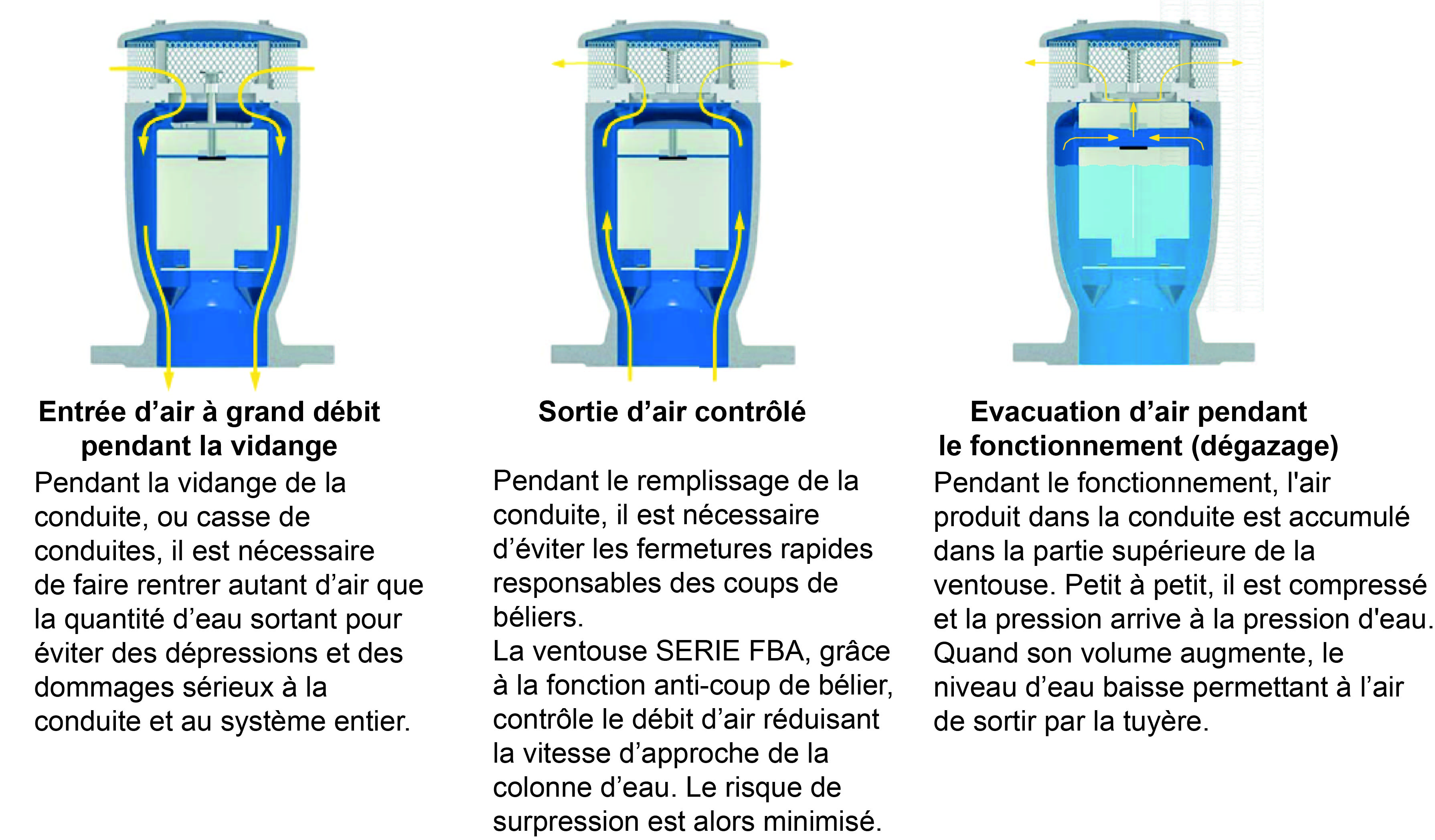 Entrée d’air à grand débit pendant la vidange

Pendant la vidange de la conduite, ou casse de conduites, il est nécessaire de faire rentrer autant d’air que la quantité d’eau sortant pour éviter des dépressions et des dommages sérieux à la conduite et au système entier.

Sortie d’air contrôlé

Pendant le remplissage de la conduite, il est nécessaire d’éviter les fermetures rapides responsables des coups de béliers.
La ventouse SERIE FBA, grâce à la fonction anti-coup de bélier, contrôle le débit d’air réduisant la vitesse d’approche de la colonne d’eau. Le risque de surpression est alors minimisé.

Evacuation d’air pendant le fonctionnement (dégazage)

Pendant le fonctionnement, l'air produit dans la conduite est accumulé dans la partie supérieure de la ventouse. Petit à petit, il est compressé et la pression arrive à la pression d'eau. Quand son volume augmente, le niveau d’eau baisse permettant à l’air de sortir par la tuyère.